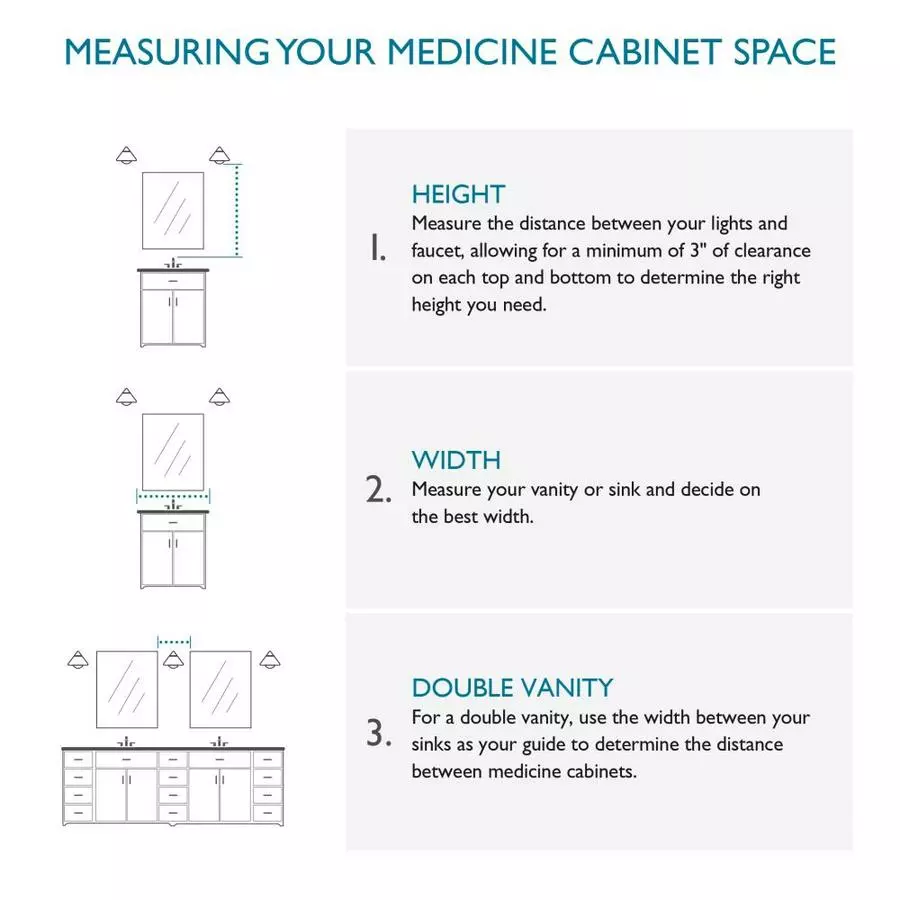 MEASURING YOUR MEDICINE CABINET SPACE

1.

HEIGHT

Measure the distance between your lights and faucet, allowing for a minimum of 3" of clearance on each top and bottom to determine the right height you need.

2.

WIDTH

Measure your vanity or sink and decide on the best width.

3.

DOUBLE VANITY

For a double vanity, use the width between your sinks as your guide to determine the distance between medicine cabinets.